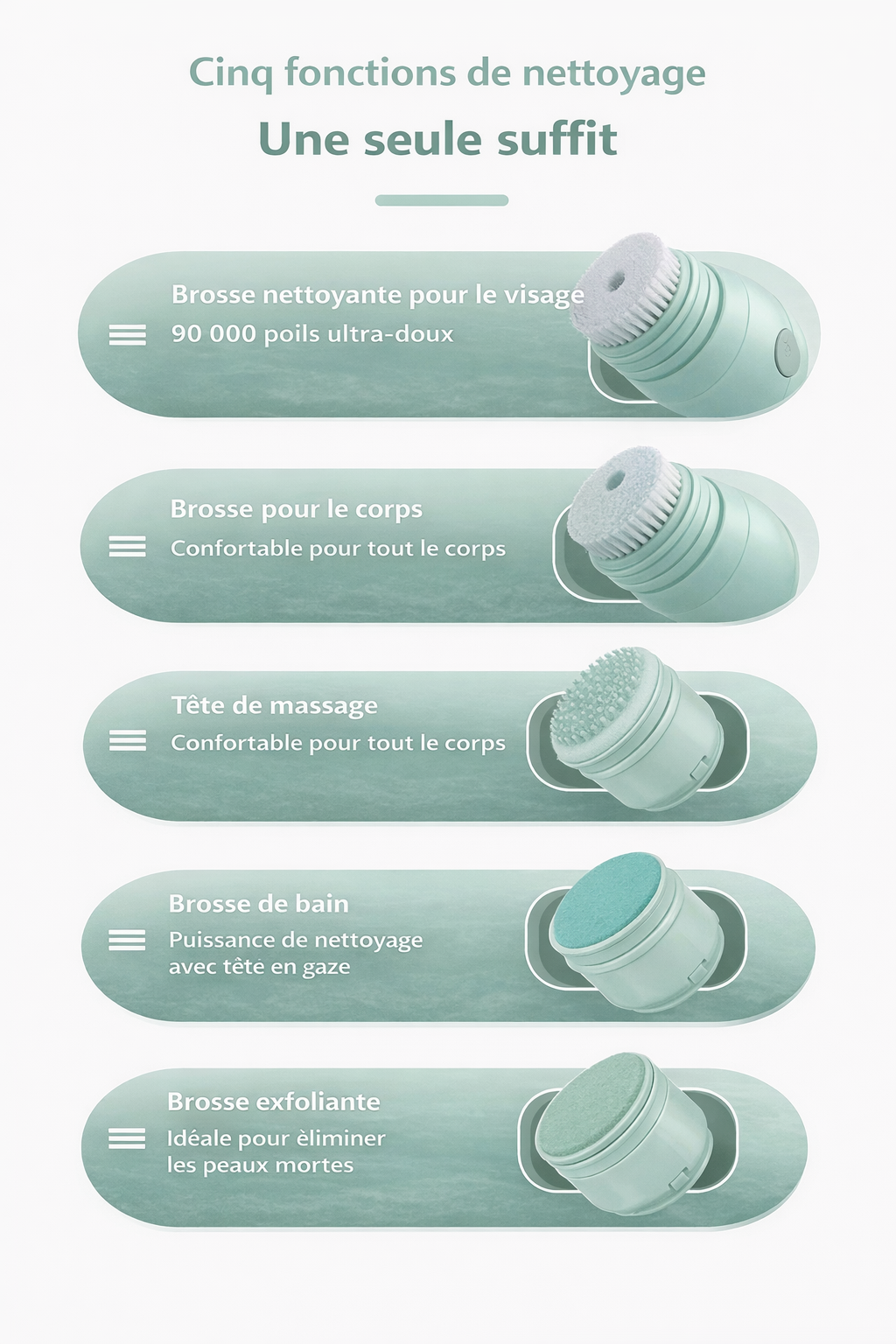 Cinq fonctions de nettoyage
Une seule suffit

Brosse nettoyante pour le visage
90 000 poils ultra-doux

Brosse pour le corps
Confortable pour tout le corps

Tête de massage
Confortable pour tout le corps

Brosse de bain
Puissance de nettoyage avec tête en gaze

Brosse exfoliante
Idéale pour èliminer les peaux mortes